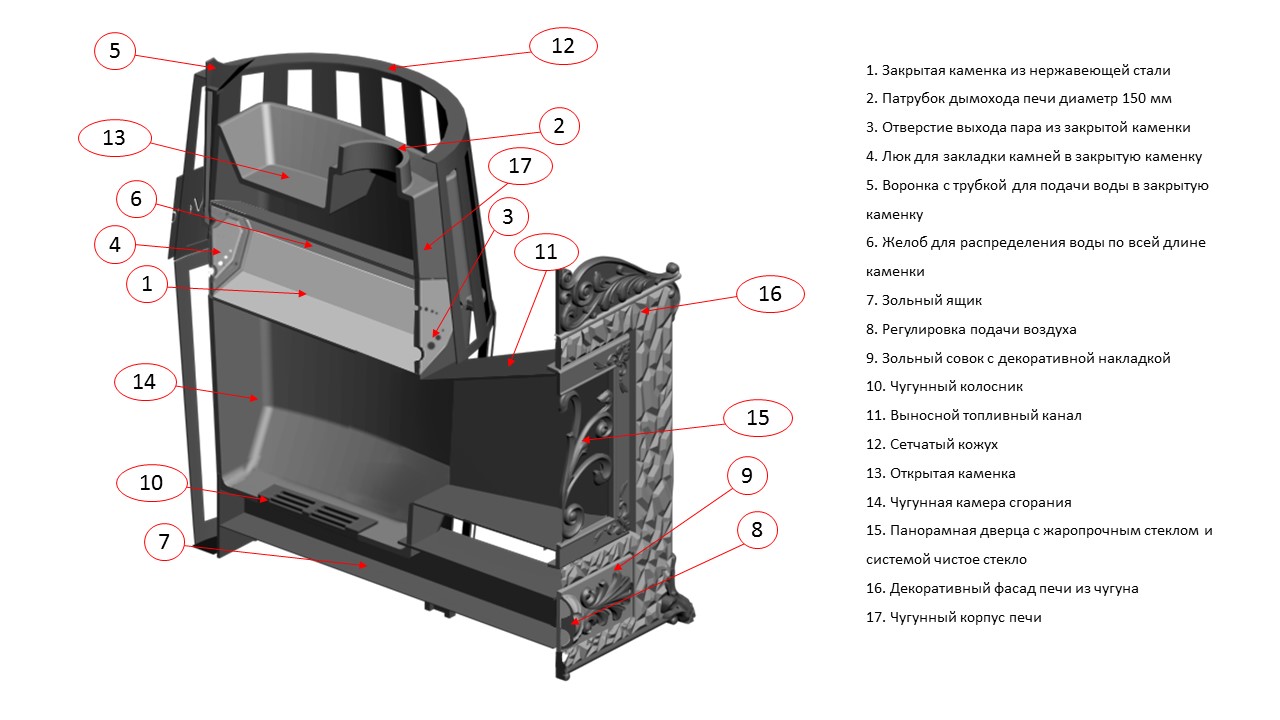 5
12
13
2
17
6
3
4
11
1
16
14
15
10
9
7
8

1. Закрытая каменка из нержавеющей стали
2. Патрубок дымохода печи диаметр 150 мм
3. Отверстие выхода пара из закрытой каменки
4. Люк для закладки камней в закрытую каменку
5. Воронка с трубкой для подачи воды в закрытую каменку
6. Желоб для распределения воды по всей длине каменки
7. Зольный ящик
8. Регулировка подачи воздуха
9. Зольный совок с декоративной накладкой
10. Чугунный колосник
11. Выносной топливный канал
12. Сетчатый кожух
13. Открытая каменка
14. Чугунная камера сгорания
15. Панорамная дверца с жаропрочным стеклом и системой чистое стекло
16. Декоративный фасад печи из чугуна
17. Чугунный корпус печи