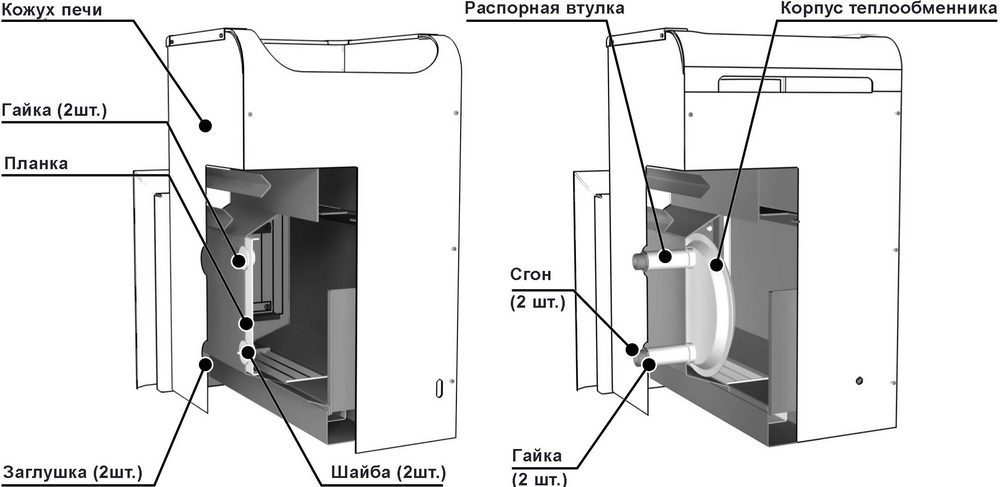 Кожух печи

Гайка (2шт.)

Планка

Заглушка (2шт.)

Шайба (2шт.)

Распорная втулка

Корпус теплообменника

Сгон
(2 шт.)

Гайка
(2 шт.)